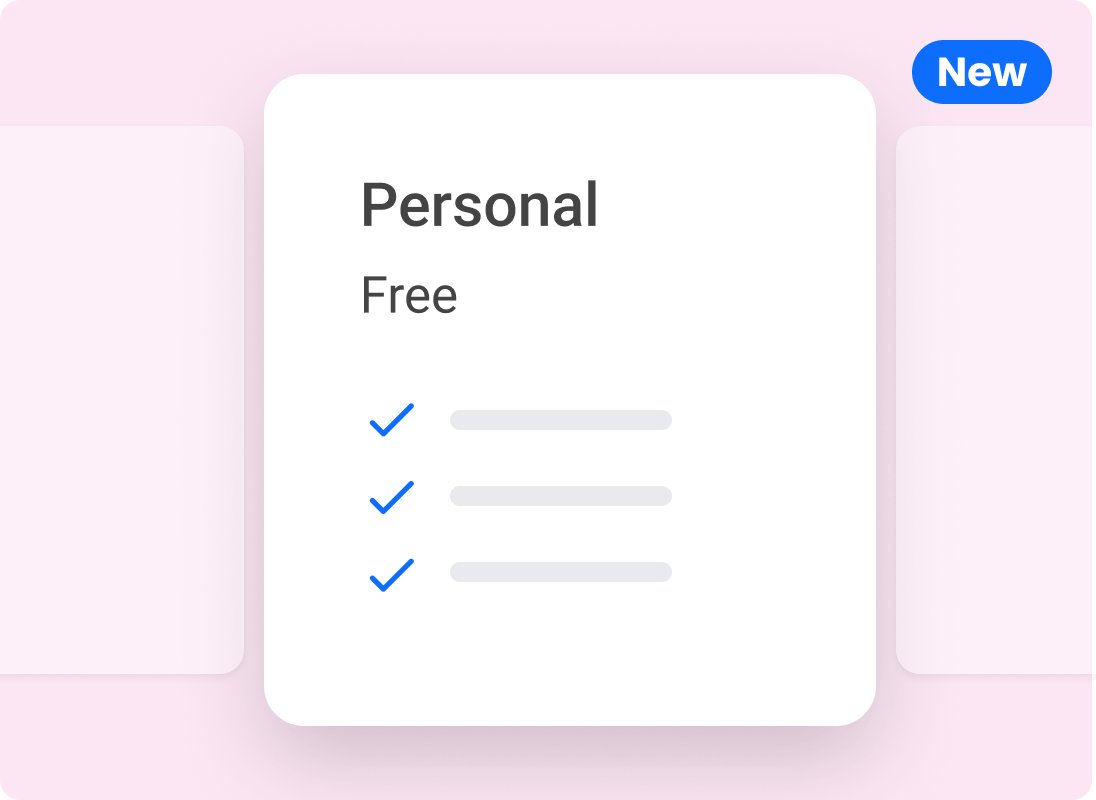 New

Personal

Free